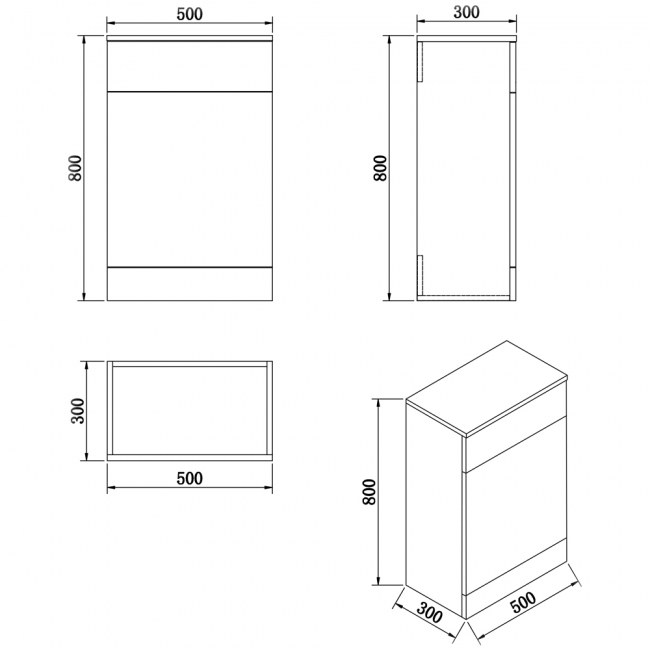 500
800
300
800
300
500
800
300
500