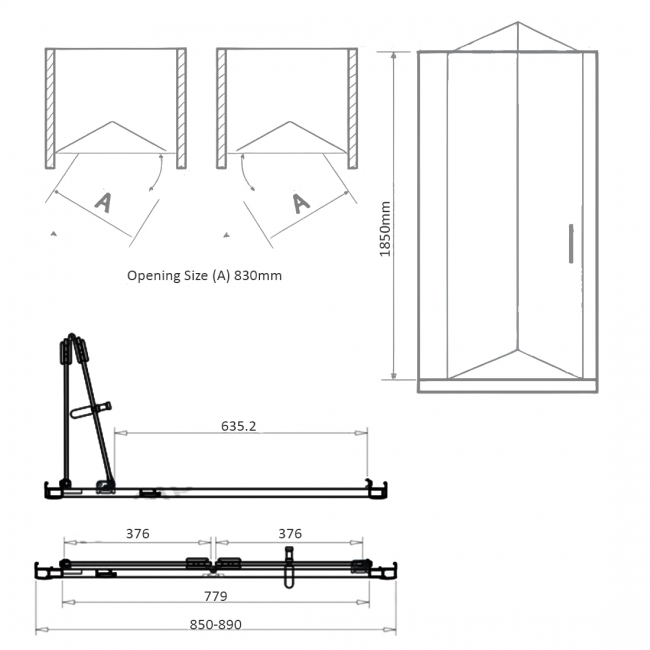 A

A

Opening Size (A) 830mm

1850mm

635.2

376

376

779

850-890