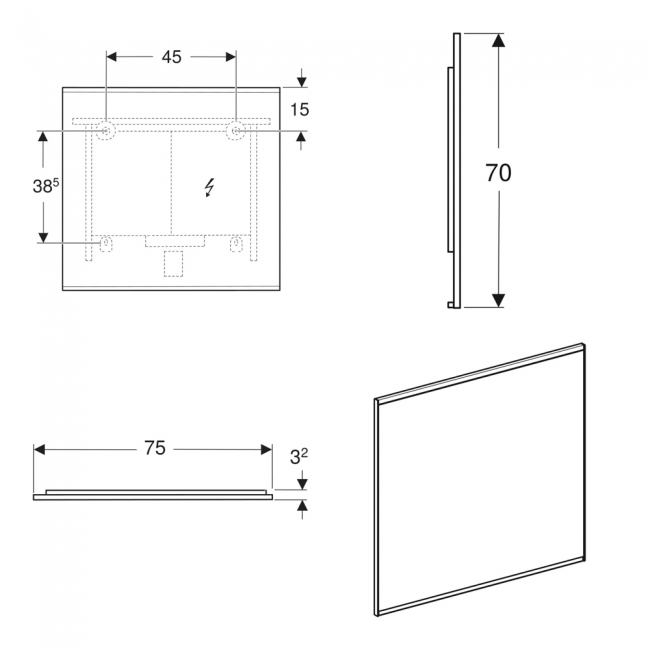 45

15

$38^5$

70

75

$3^2$