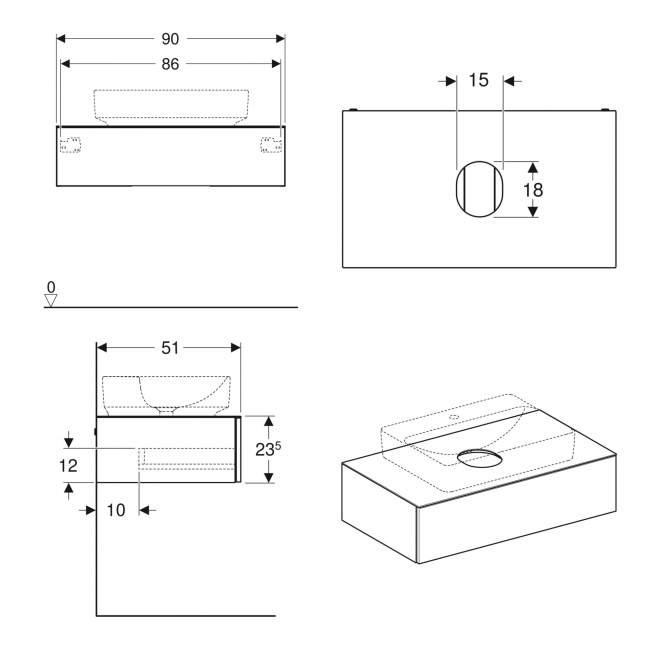 90
86
15
18
0
51
$23^5$
12
10