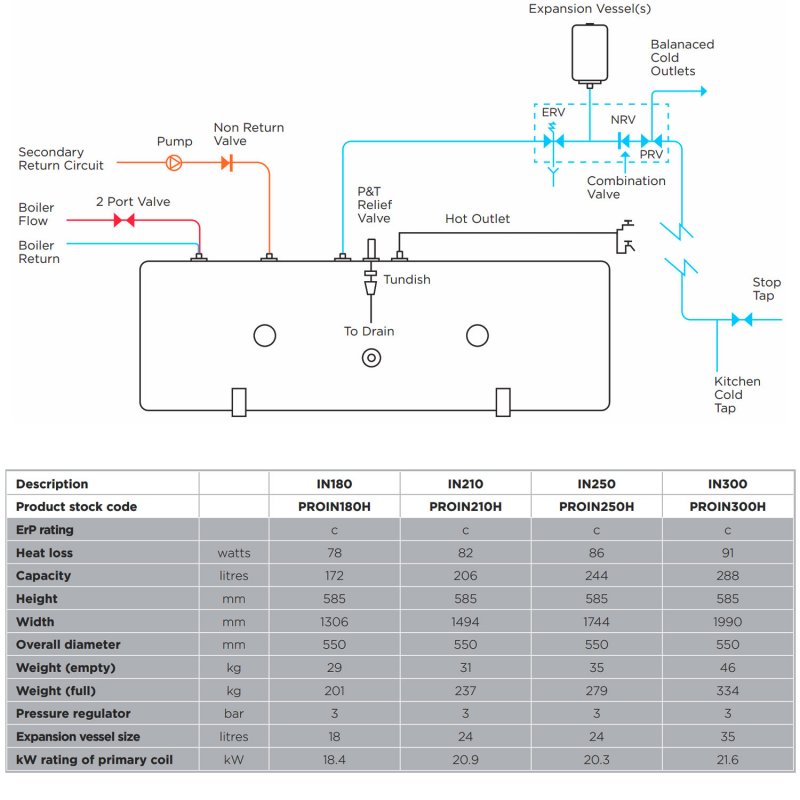 Expansion Vessel(s)

Balanaced Cold Outlets

ERV

NRV

PRV

Combination Valve

Secondary Return Circuit

Pump

Non Return Valve

Boiler Flow

2 Port Valve

Boiler Return

P&T Relief Valve

Hot Outlet

Tundish

To Drain

Stop Tap

Kitchen Cold Tap

| Description | | IN180 | IN210 | IN250 | IN300 |
|---|---|---|---|---|---|
| Product stock code | | PROIN180H | PROIN210H | PROIN250H | PROIN300H |
| ErP rating | | c | c | c | c |
| Heat loss | watts | 78 | 82 | 86 | 91 |
| Capacity | litres | 172 | 206 | 244 | 288 |
| Height | mm | 585 | 585 | 585 | 585 |
| Width | mm | 1306 | 1494 | 1744 | 1990 |
| Overall diameter | mm | 550 | 550 | 550 | 550 |
| Weight (empty) | kg | 29 | 31 | 35 | 46 |
| Weight (full) | kg | 201 | 237 | 279 | 334 |
| Pressure regulator | bar | 3 | 3 | 3 | 3 |
| Expansion vessel size | litres | 18 | 24 | 24 | 35 |
| kW rating of primary coil | kW | 18.4 | 20.9 | 20.3 | 21.6 |