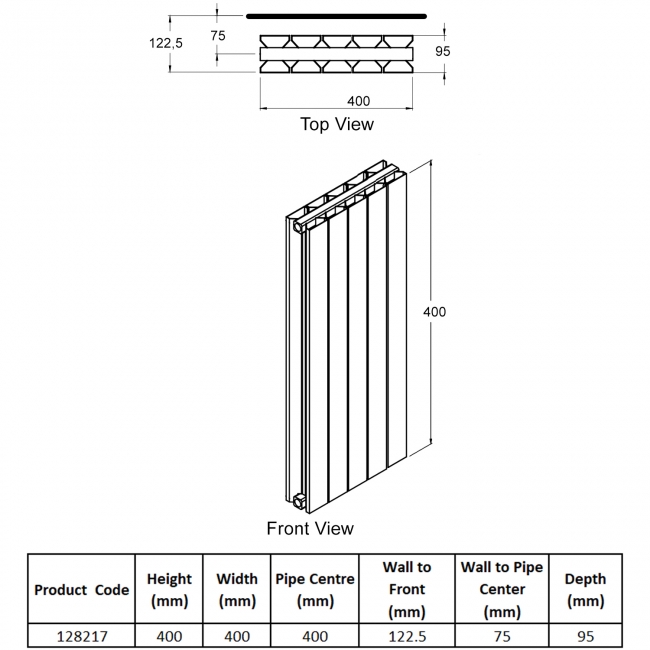 122,5

75

95

400

Top View

400

Front View

| Product Code | Height (mm) | Width (mm) | Pipe Centre (mm) | Wall to Front (mm) | Wall to Pipe Center (mm) | Depth (mm) |
|---|---|---|---|---|---|---|
| 128217 | 400 | 400 | 400 | 122.5 | 75 | 95 |