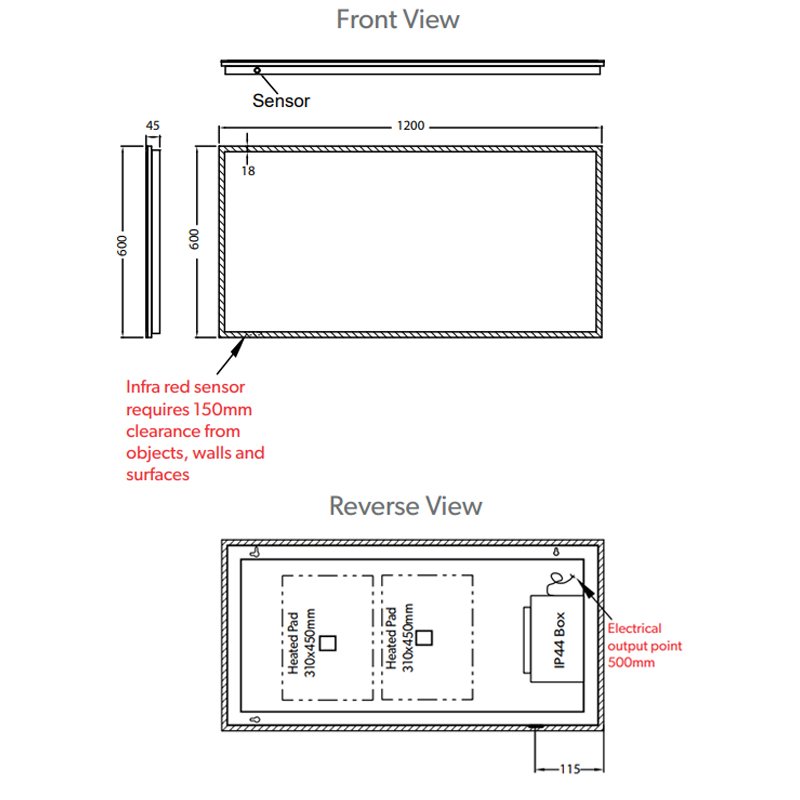 Front View

Sensor

45

1200

18

600

600

Infra red sensor requires 150mm clearance from objects, walls and surfaces

Reverse View

Heated Pad 310x450mm

Heated Pad 310x450mm

IP44 Box

Electrical output point 500mm

115