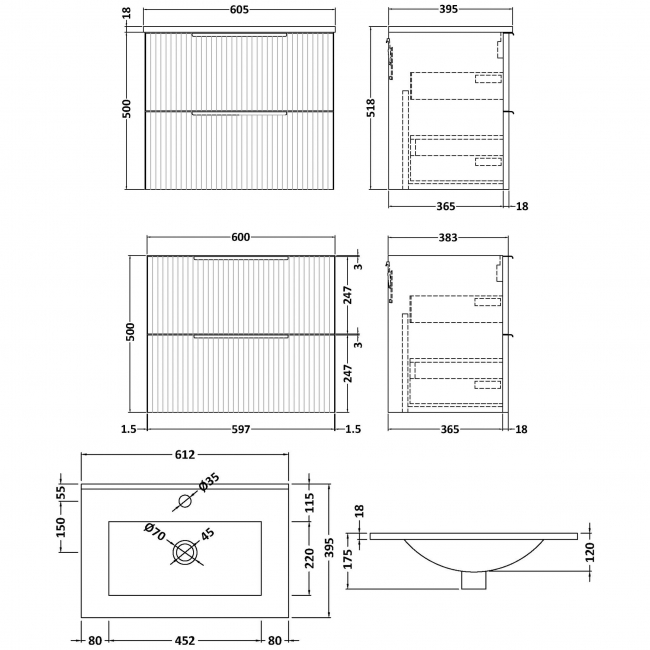 18
605
500
395
518
365
18
600
500
3
247
3
247
1.5
597
1.5
383
365
18
612
55
150
Ø35
Ø70
45
115
220
395
80
452
80
18
175
120