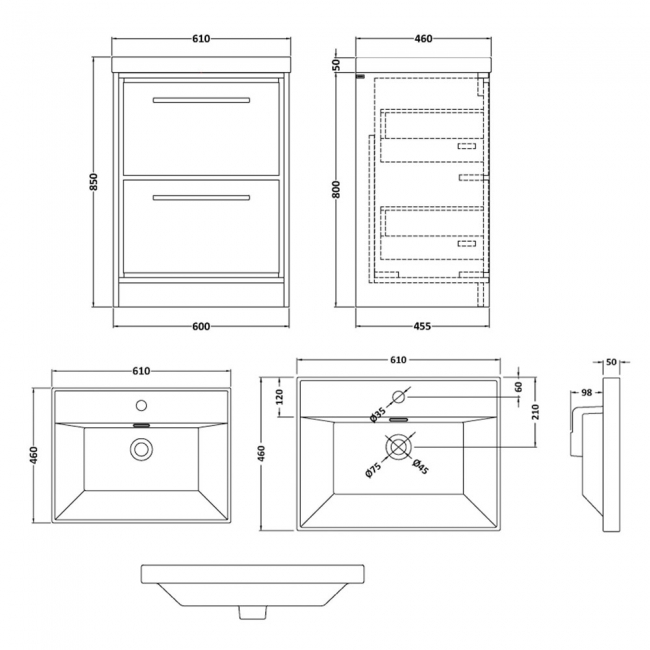 610
850
600
460
50
800
455
610
460
610
120
460
Ø35
Ø75
Ø45
60
210
50
98