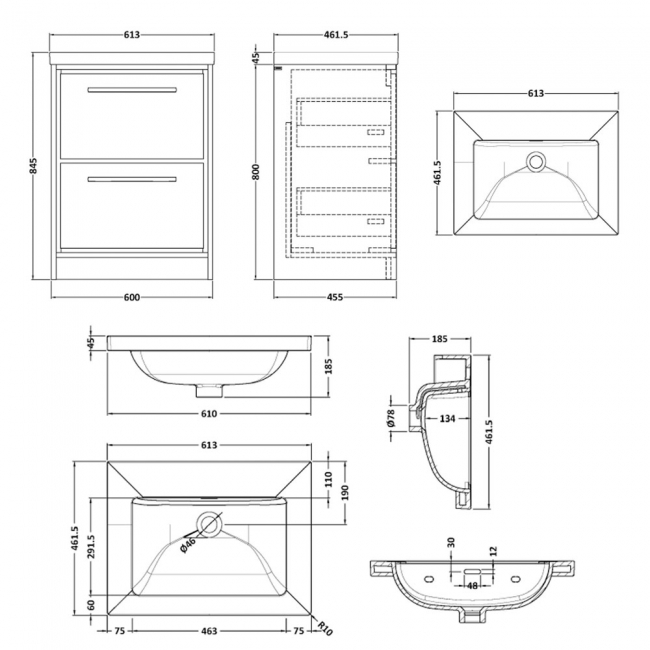 613
845
600
461.5
45
800
455
613
461.5
45
185
610
185
Ø78
134
461.5
613
110
190
461.5
291.5
Ø46
60
75
463
75
R10
30
12
48