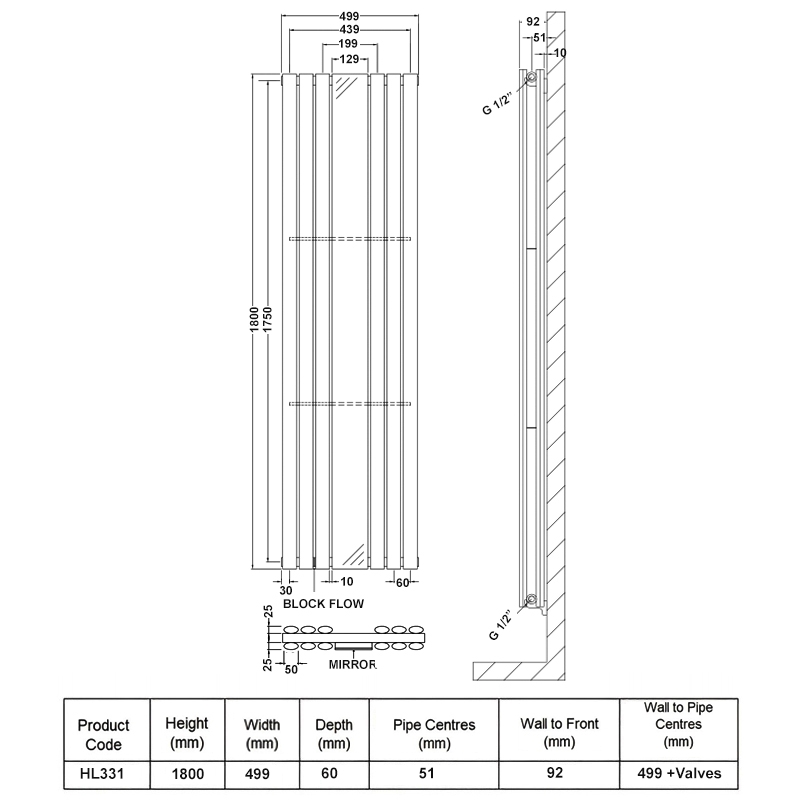 499
439
199
129
1800
1750
30
10
60
BLOCK FLOW
25
25
50
MIRROR
92
51
10
G 1/2"
G 1/2"

| Product Code | Height (mm) | Width (mm) | Depth (mm) | Pipe Centres (mm) | Wall to Front (mm) | Wall to Pipe Centres (mm) |
|---|---|---|---|---|---|---|
| HL331 | 1800 | 499 | 60 | 51 | 92 | 499 +Valves |