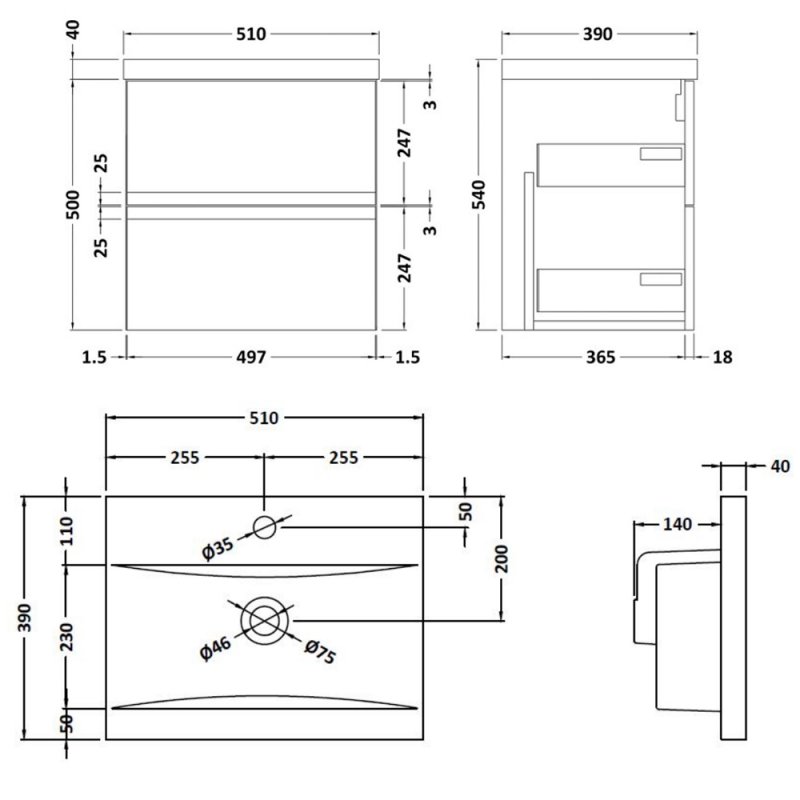 40
510
390
3
247
25
500
540
25
3
247
1.5
497
1.5
365
18
510
255
255
40
50
110
Ø35
140
200
390
230
Ø46
Ø75
50