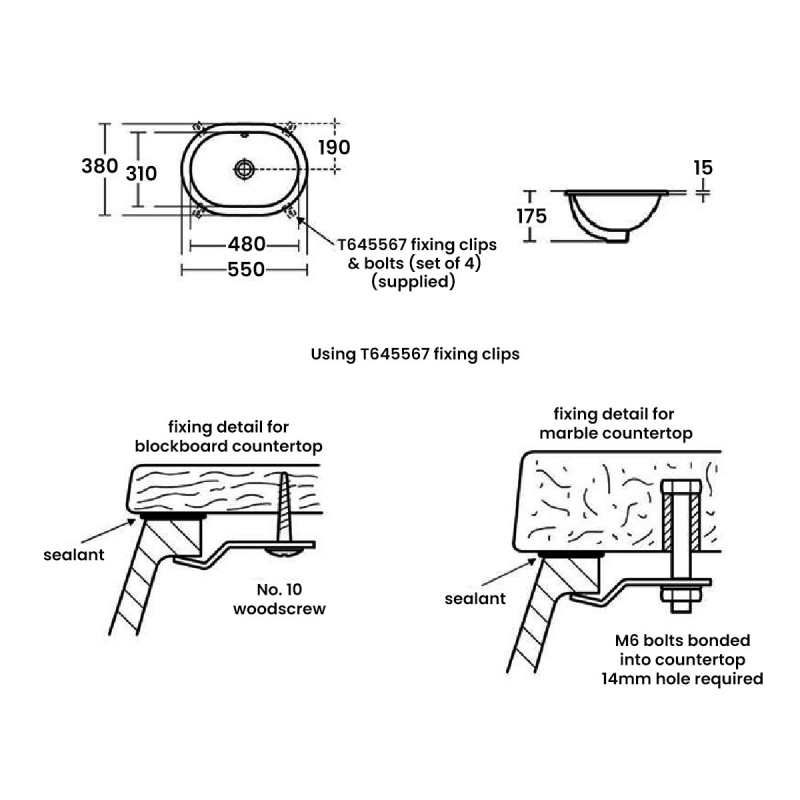 380
310
190
480
550
T645567 fixing clips & bolts (set of 4) (supplied)

15
175

Using T645567 fixing clips

fixing detail for blockboard countertop

sealant

No. 10 woodscrew

fixing detail for marble countertop

sealant

M6 bolts bonded into countertop 14mm hole required