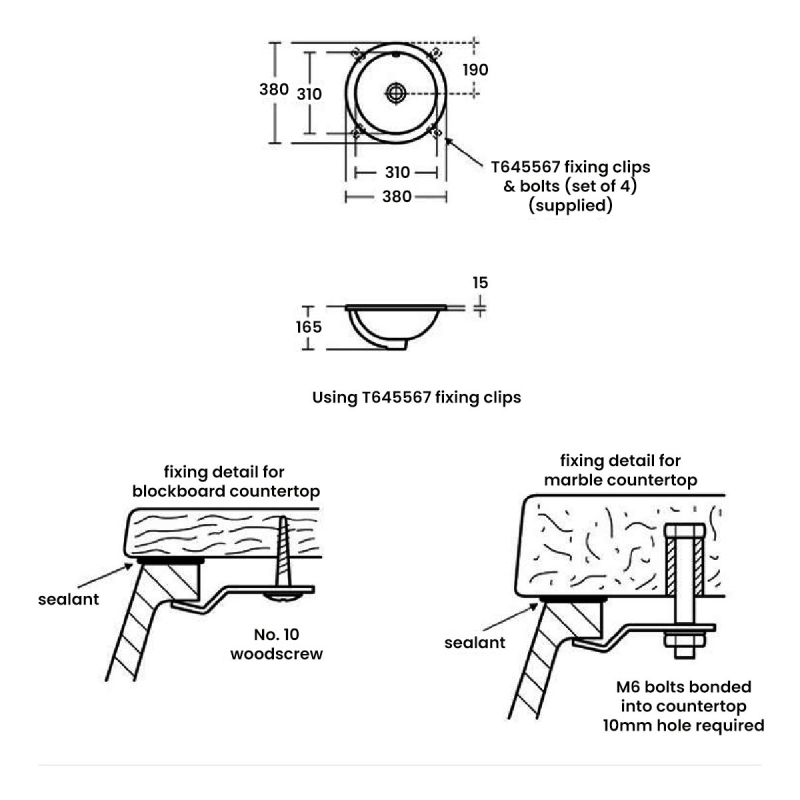 380 310

190

310

380

T645567 fixing clips & bolts (set of 4) (supplied)

15

165

Using T645567 fixing clips

fixing detail for blockboard countertop

sealant

No. 10 woodscrew

fixing detail for marble countertop

sealant

M6 bolts bonded into countertop 10mm hole required