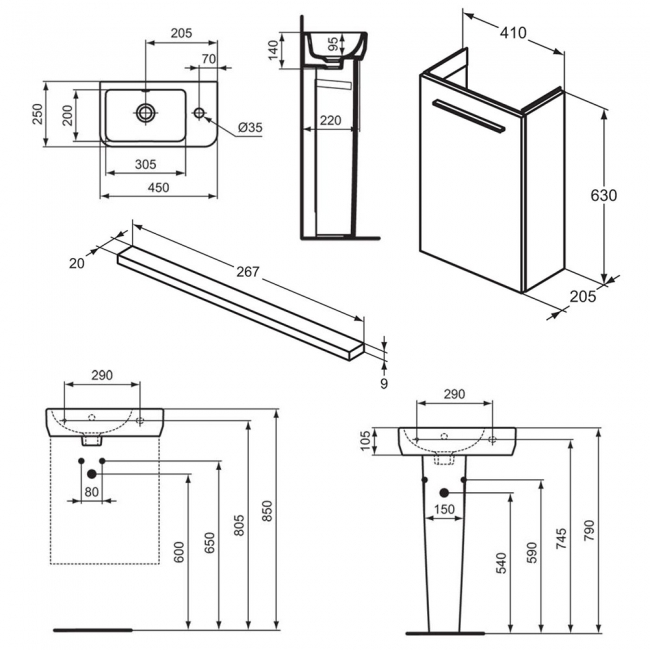 205
70
250
200
Ø35
305
450
140
95
220
410
630
205
20
267
9
290
80
600
650
805
850
290
105
150
540
590
745
790