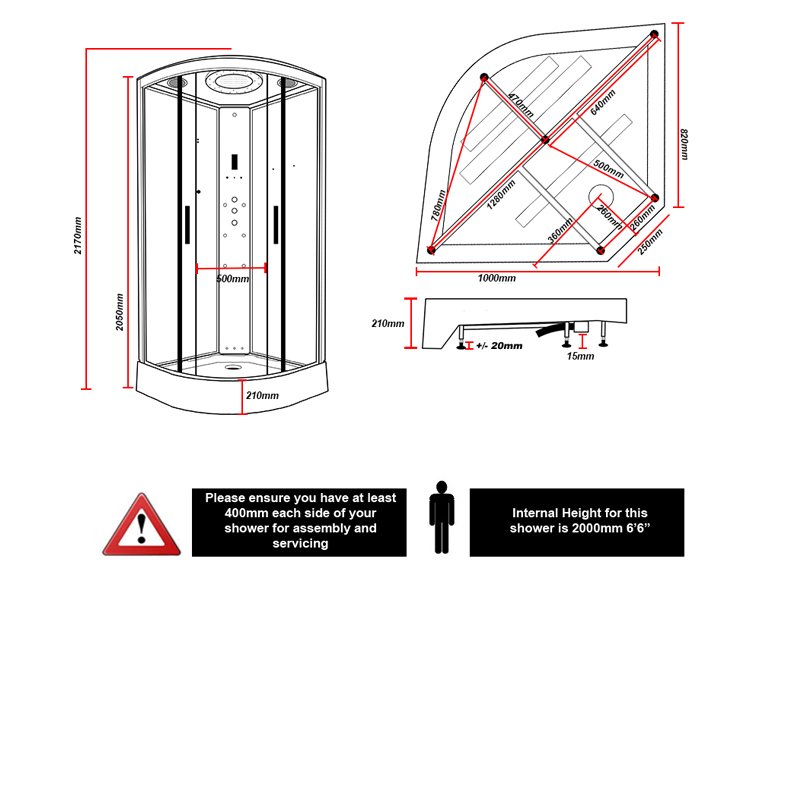 2170mm

2050mm

500mm

210mm

470mm

640mm

820mm

500mm

780mm

1280mm

260mm

260mm

360mm

250mm

1000mm

210mm

+/- 20mm

15mm

Please ensure you have at least 400mm each side of your shower for assembly and servicing

Internal Height for this shower is 2000mm 6'6"