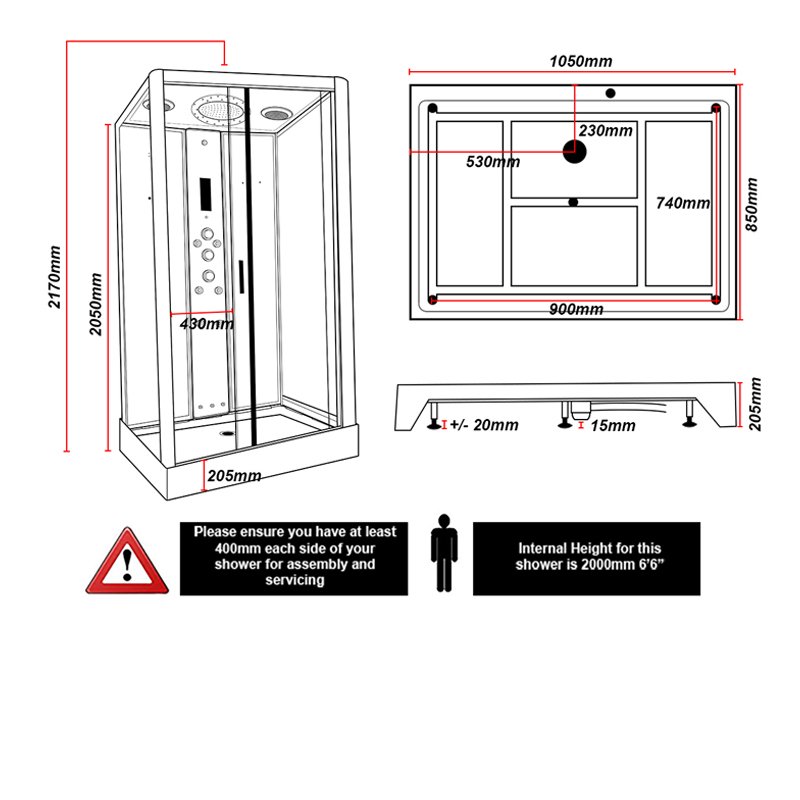 2170mm

2050mm

430mm

205mm

1050mm

230mm

530mm

740mm

850mm

900mm

+/- 20mm

15mm

205mm

Please ensure you have at least 400mm each side of your shower for assembly and servicing

Internal Height for this shower is 2000mm 6'6"