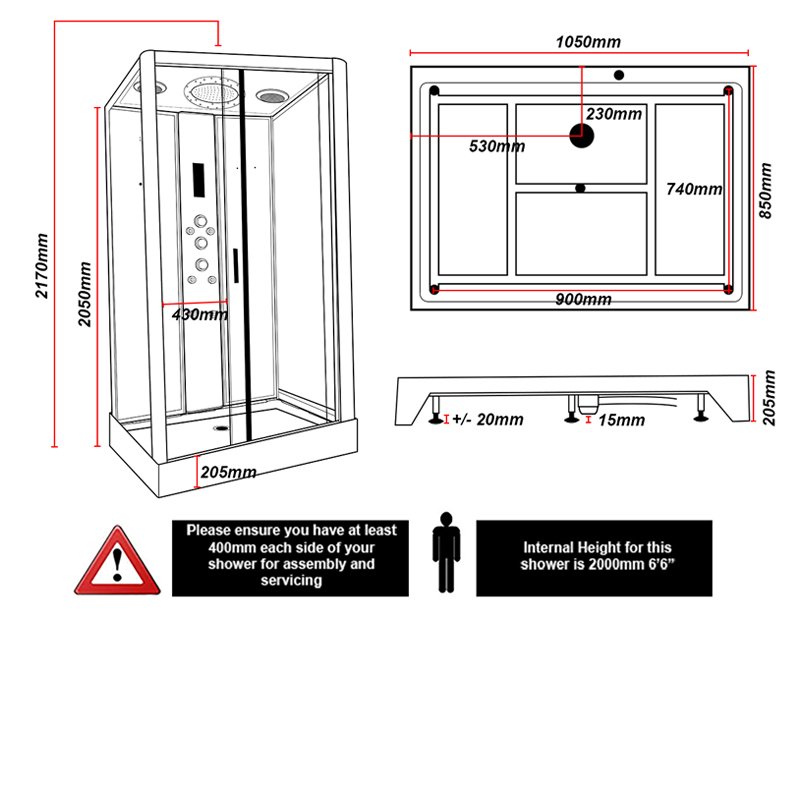 2170mm

2050mm

430mm

205mm

1050mm

230mm

530mm

740mm

850mm

900mm

+/- 20mm

15mm

205mm

Please ensure you have at least 400mm each side of your shower for assembly and servicing

Internal Height for this shower is 2000mm 6'6"