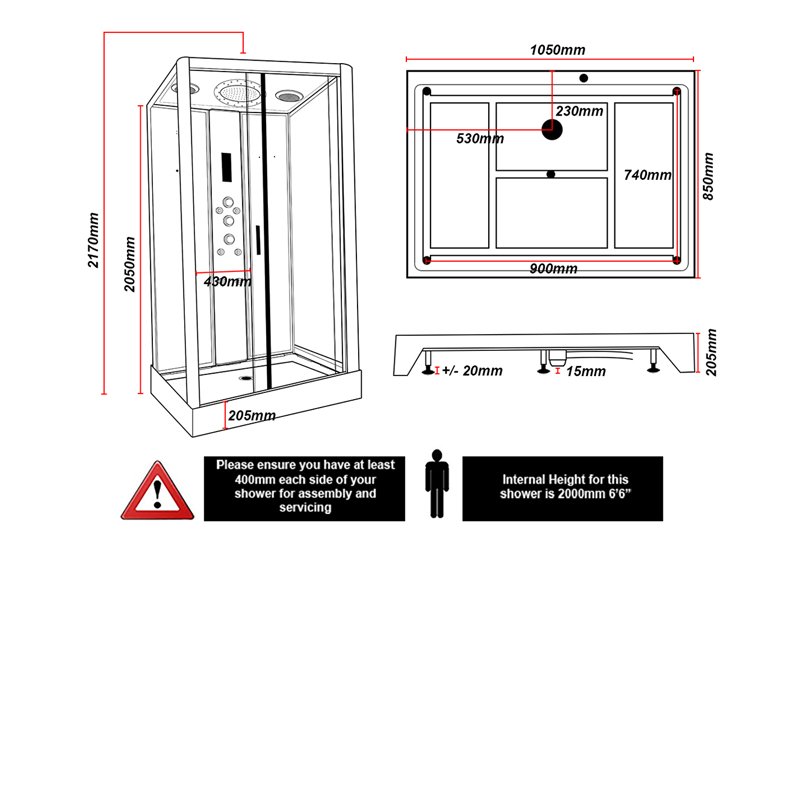 2170mm

2050mm

430mm

205mm

1050mm

230mm

530mm

740mm

850mm

900mm

+/- 20mm

15mm

205mm

Please ensure you have at least 400mm each side of your shower for assembly and servicing

Internal Height for this shower is 2000mm 6'6"