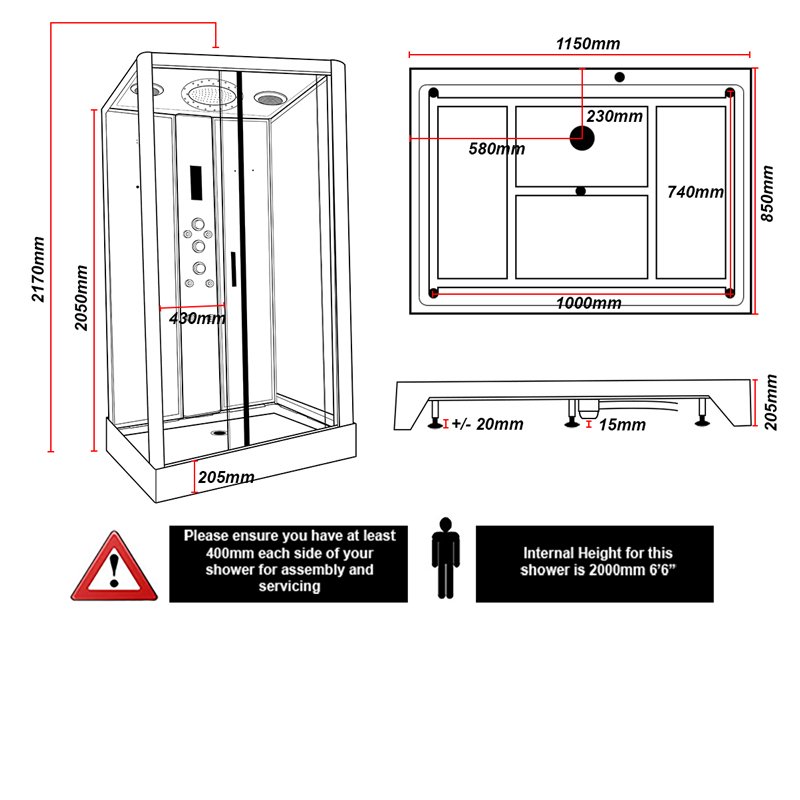 2170mm
2050mm
430mm
205mm

1150mm
230mm
580mm
740mm
850mm
1000mm

+/- 20mm
15mm
205mm

!

Please ensure you have at least 400mm each side of your shower for assembly and servicing

Internal Height for this shower is 2000mm 6'6"