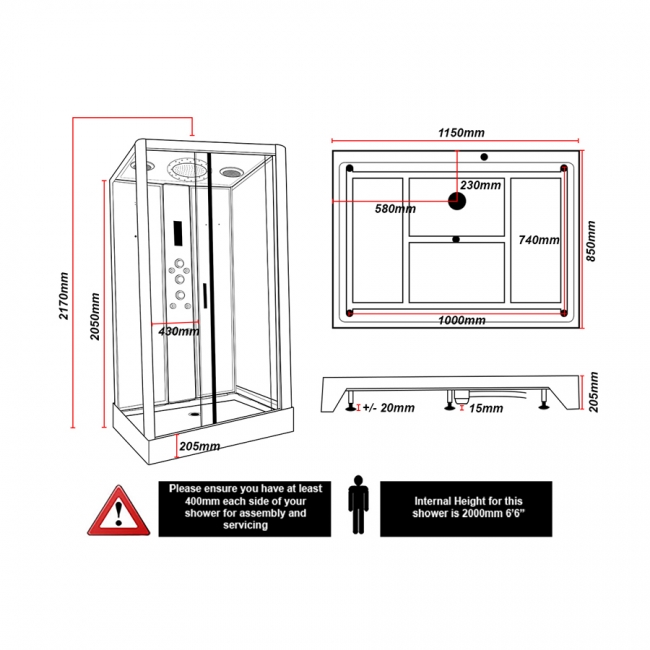 2170mm

2050mm

430mm

205mm

1150mm

230mm

580mm

740mm

850mm

1000mm

+/- 20mm

15mm

205mm

Please ensure you have at least 400mm each side of your shower for assembly and servicing

Internal Height for this shower is 2000mm 6'6"