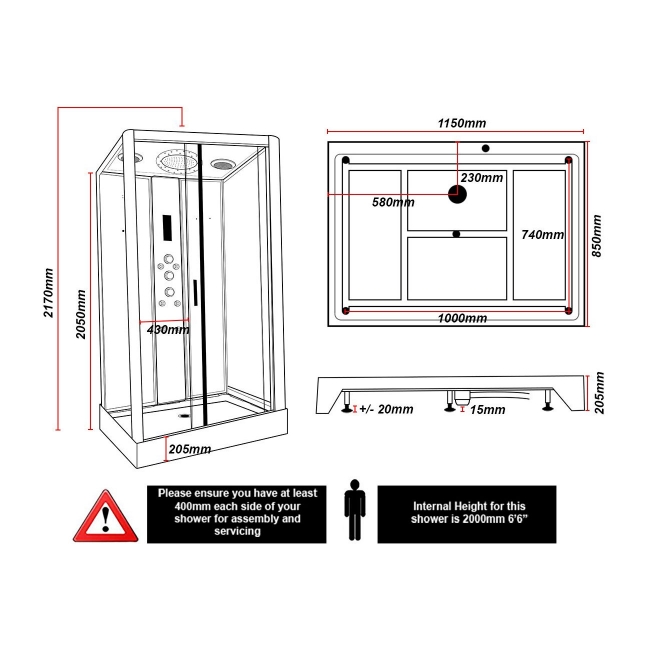 2170mm

2050mm

430mm

205mm

1150mm

230mm

580mm

740mm

850mm

1000mm

+/- 20mm

15mm

205mm

Please ensure you have at least 400mm each side of your shower for assembly and servicing

Internal Height for this shower is 2000mm 6'6"