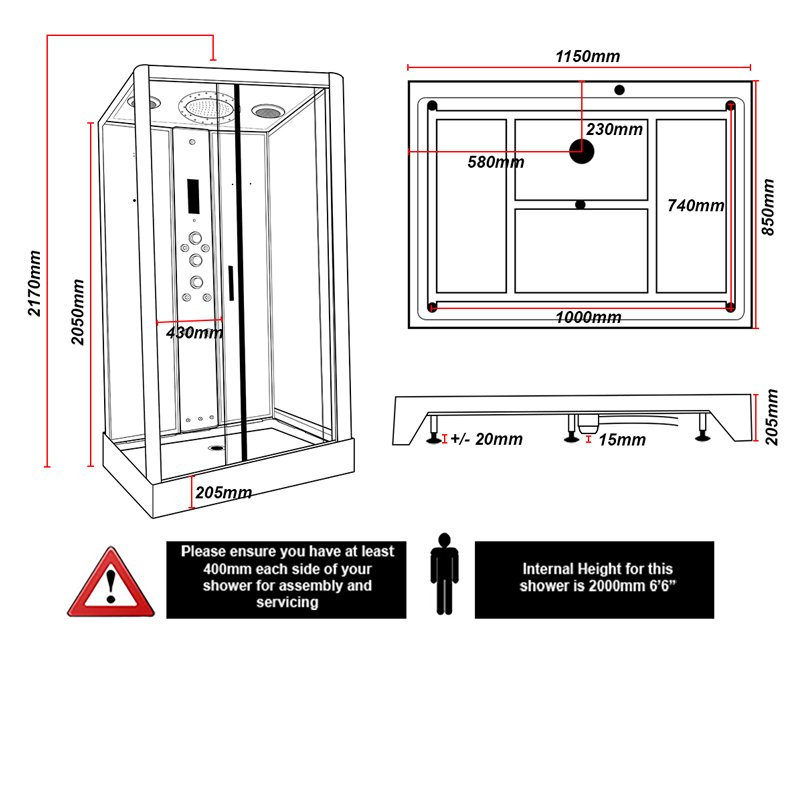 2170mm

2050mm

430mm

205mm

1150mm

230mm

580mm

740mm

850mm

1000mm

+/- 20mm

15mm

205mm

!

Please ensure you have at least 400mm each side of your shower for assembly and servicing

Internal Height for this shower is 2000mm 6'6"