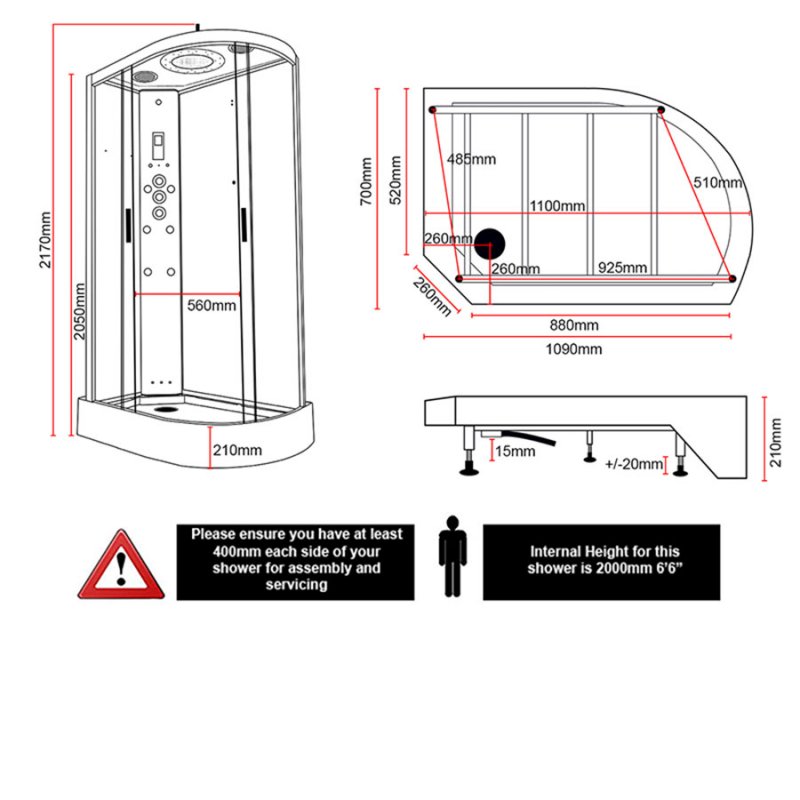 2170mm

2050mm

560mm

210mm

700mm

520mm

485mm

510mm

1100mm

260mm

260mm

925mm

260mm

880mm

1090mm

15mm

+/-20mm

210mm

Please ensure you have at least 400mm each side of your shower for assembly and servicing

Internal Height for this shower is 2000mm 6'6"