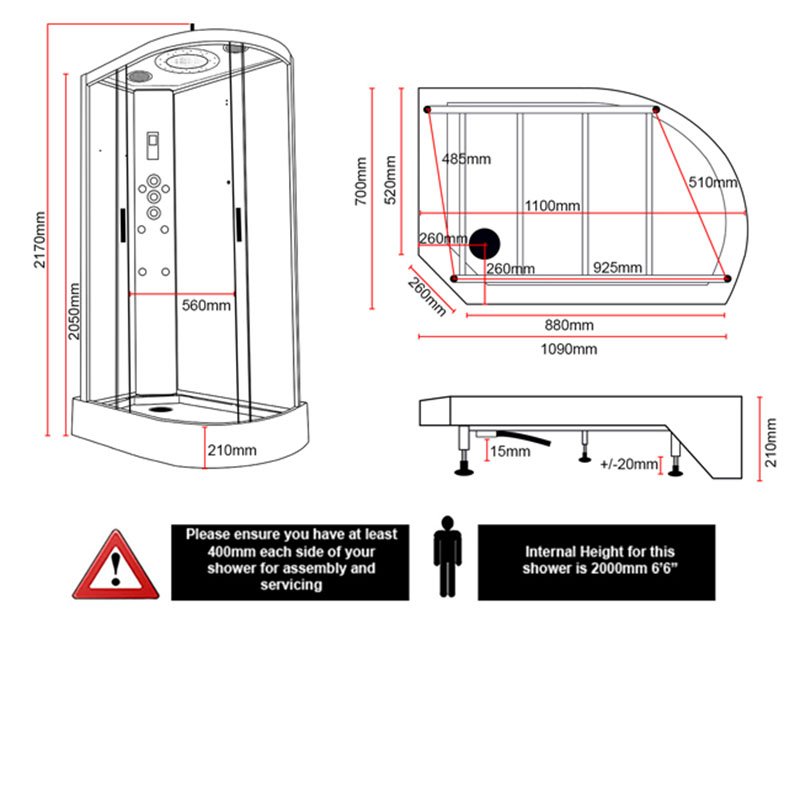 2170mm
2050mm
560mm
210mm
700mm
520mm
485mm
510mm
1100mm
260mm
260mm
925mm
260mm
880mm
1090mm
15mm
+/-20mm
210mm

Please ensure you have at least 400mm each side of your shower for assembly and servicing

Internal Height for this shower is 2000mm 6'6"