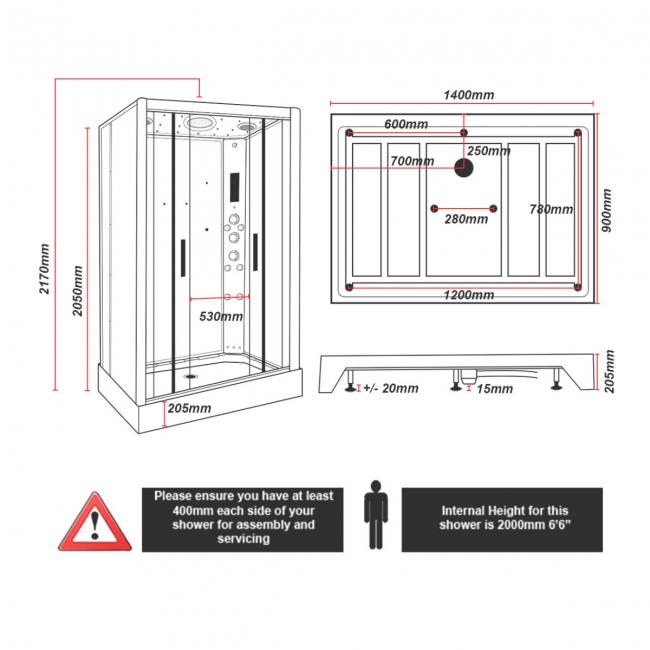 2170mm

2050mm

530mm

205mm

1400mm

600mm

250mm

700mm

280mm

780mm

900mm

1200mm

+/- 20mm

15mm

205mm

Please ensure you have at least 400mm each side of your shower for assembly and servicing

Internal Height for this shower is 2000mm 6'6"