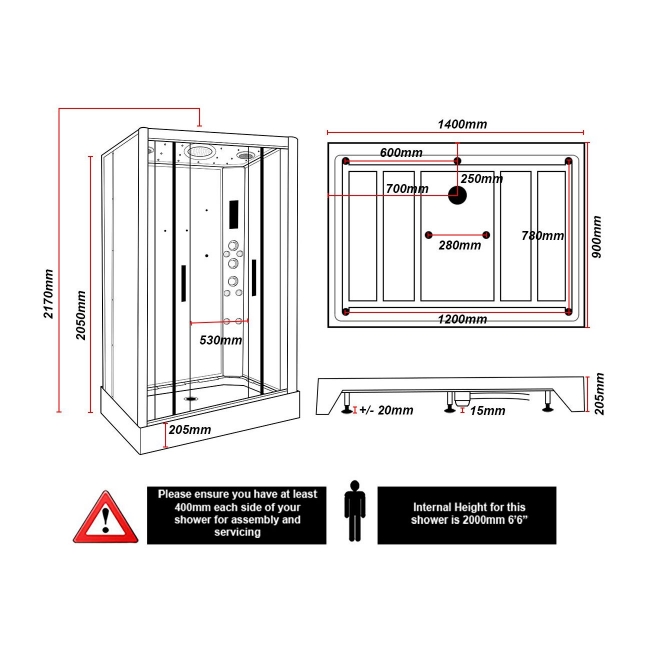 2170mm

2050mm

530mm

205mm

1400mm

600mm

250mm

700mm

280mm

780mm

900mm

1200mm

+/- 20mm

15mm

205mm

Please ensure you have at least 400mm each side of your shower for assembly and servicing

Internal Height for this shower is 2000mm 6'6"