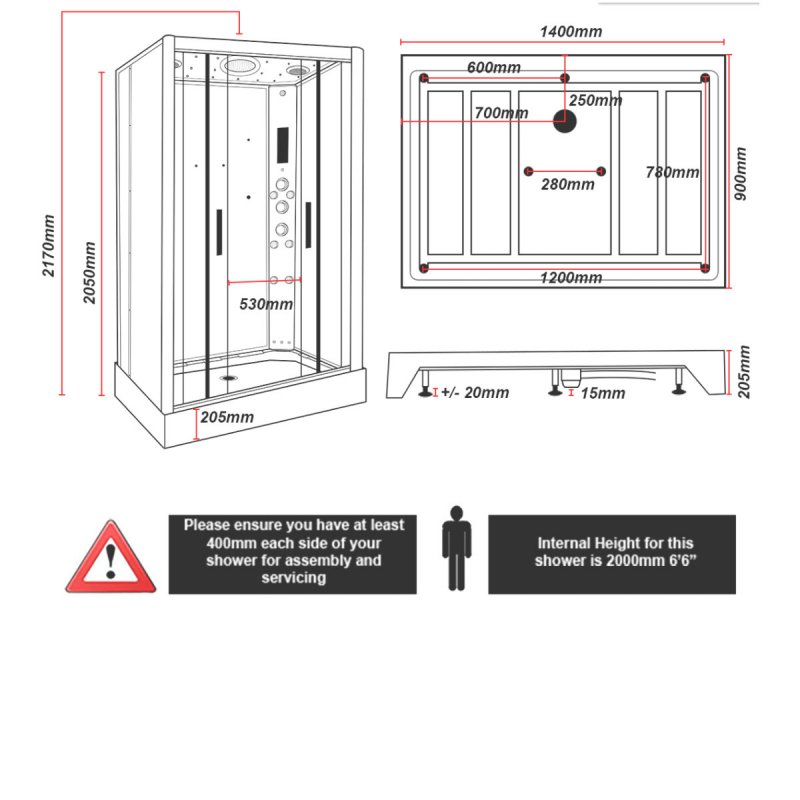 2170mm
2050mm
530mm
205mm

1400mm
600mm
250mm
700mm
280mm
780mm
900mm
1200mm

+/- 20mm
15mm
205mm

Please ensure you have at least 400mm each side of your shower for assembly and servicing

Internal Height for this shower is 2000mm 6'6"