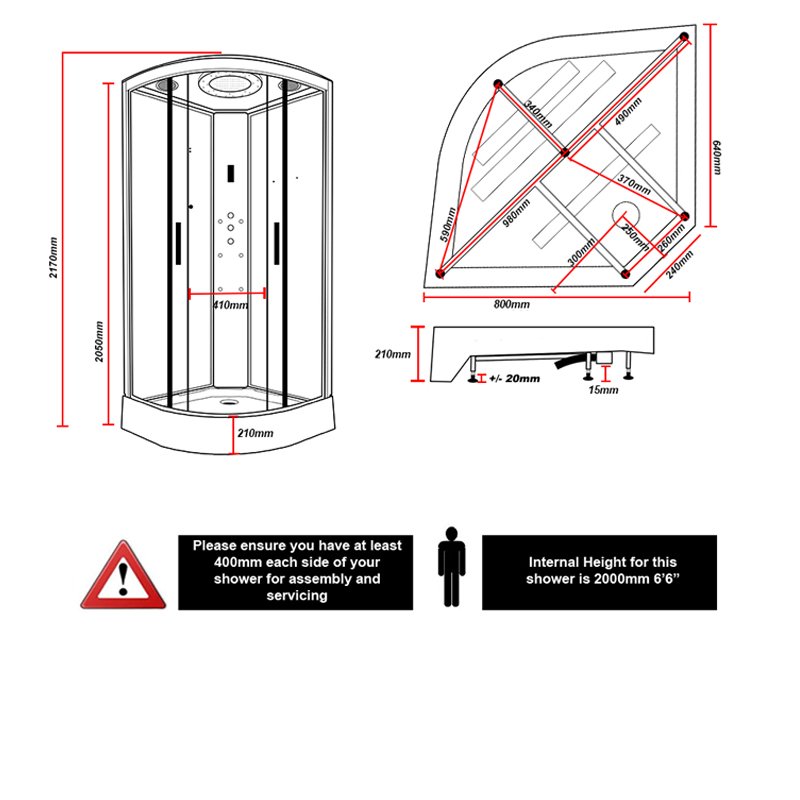 2170mm

2050mm

410mm

210mm

340mm

490mm

640mm

370mm

590mm

980mm

250mm

260mm

300mm

240mm

800mm

210mm

+/- 20mm

15mm

Please ensure you have at least 400mm each side of your shower for assembly and servicing

Internal Height for this shower is 2000mm 6'6"