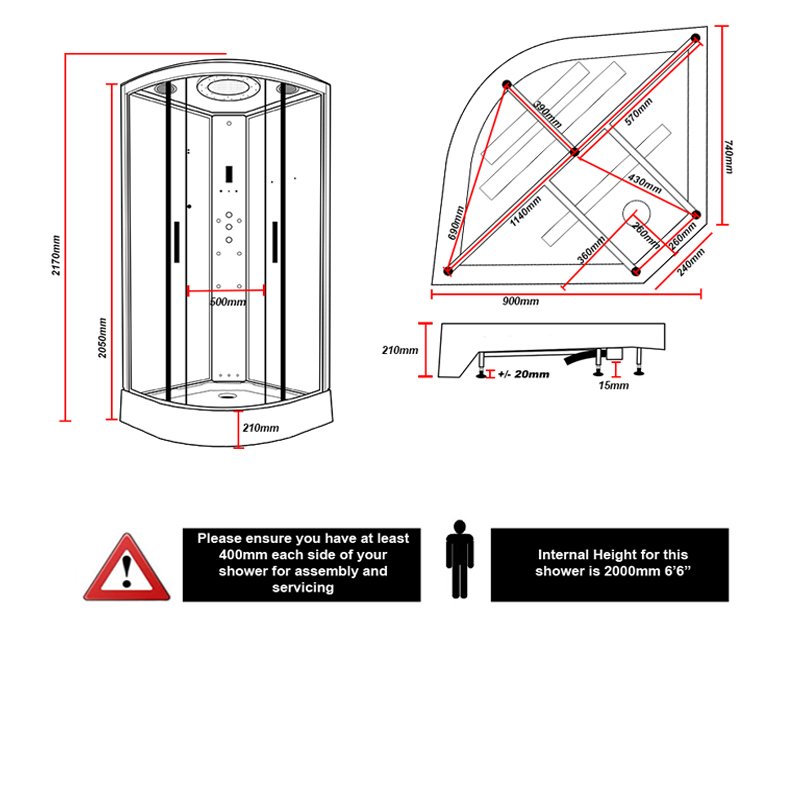 2170mm

2050mm

500mm

210mm

390mm

570mm

740mm

430mm

690mm

1140mm

260mm

260mm

360mm

240mm

900mm

210mm

+/- 20mm

15mm

Please ensure you have at least 400mm each side of your shower for assembly and servicing

Internal Height for this shower is 2000mm 6'6"