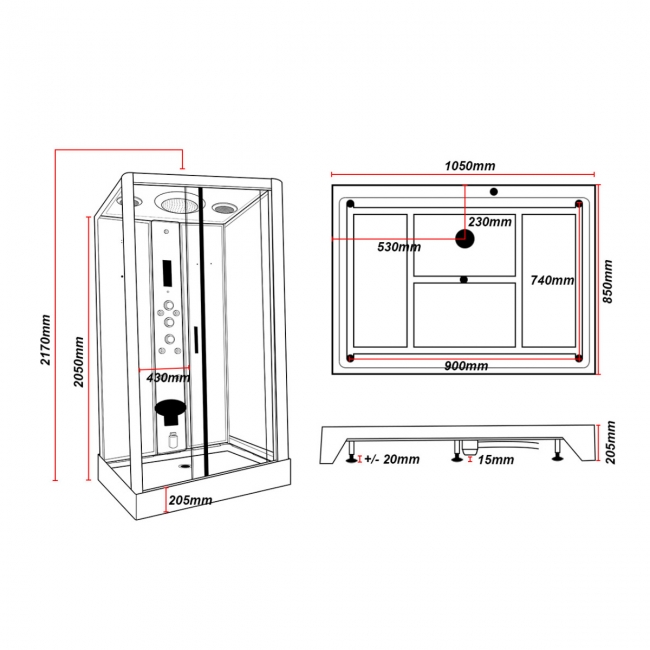 2170mm
2050mm
430mm
205mm
1050mm
230mm
530mm
740mm
850mm
900mm
+/- 20mm
15mm
205mm