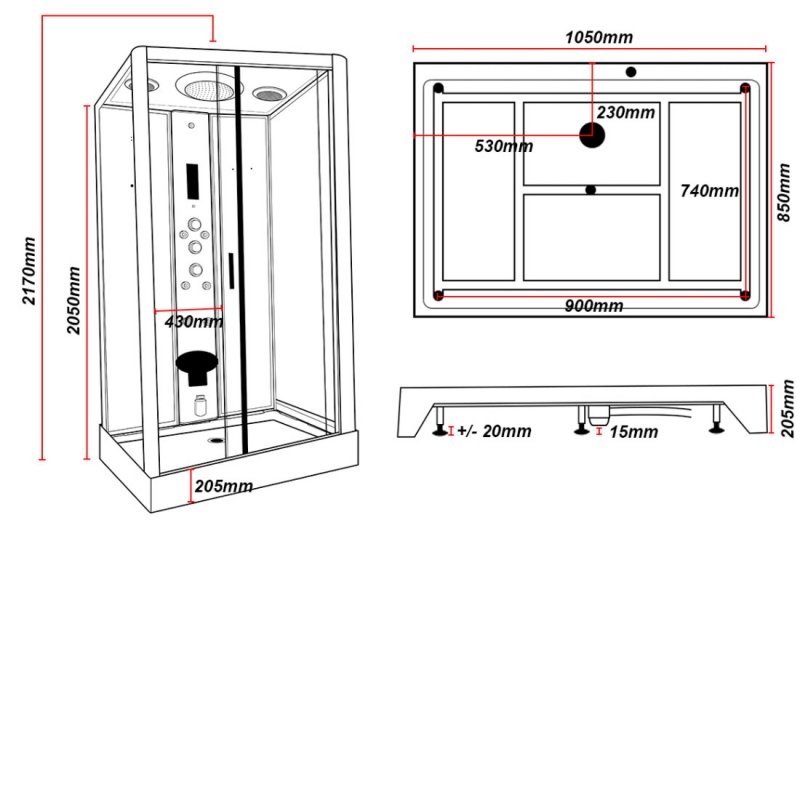 2170mm

2050mm

430mm

205mm

1050mm

230mm

530mm

740mm

850mm

900mm

+/- 20mm

15mm

205mm