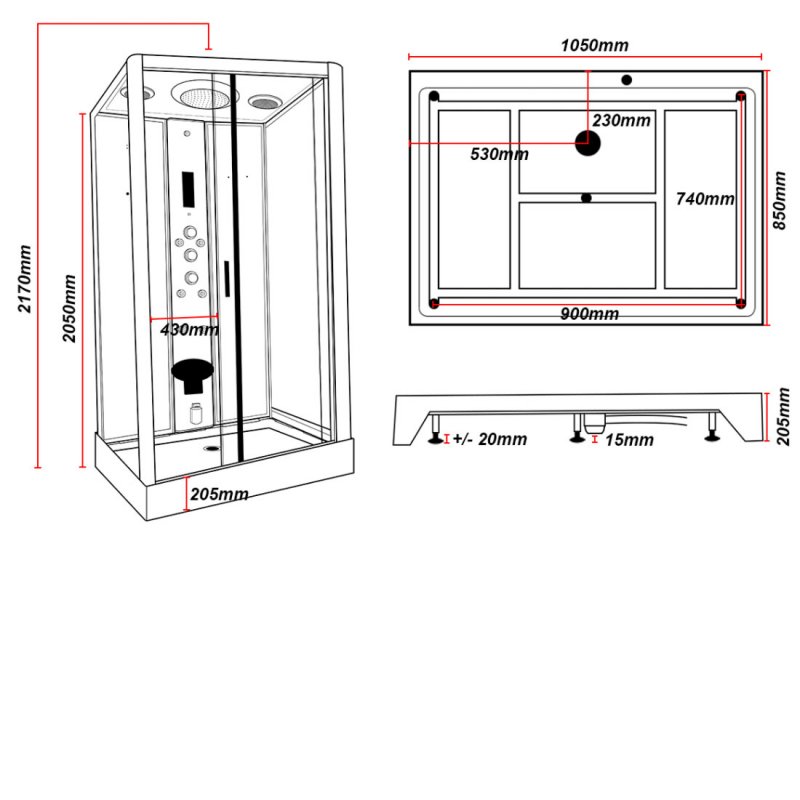 2170mm
2050mm
430mm
205mm
1050mm
230mm
530mm
740mm
850mm
900mm
+/- 20mm
15mm
205mm