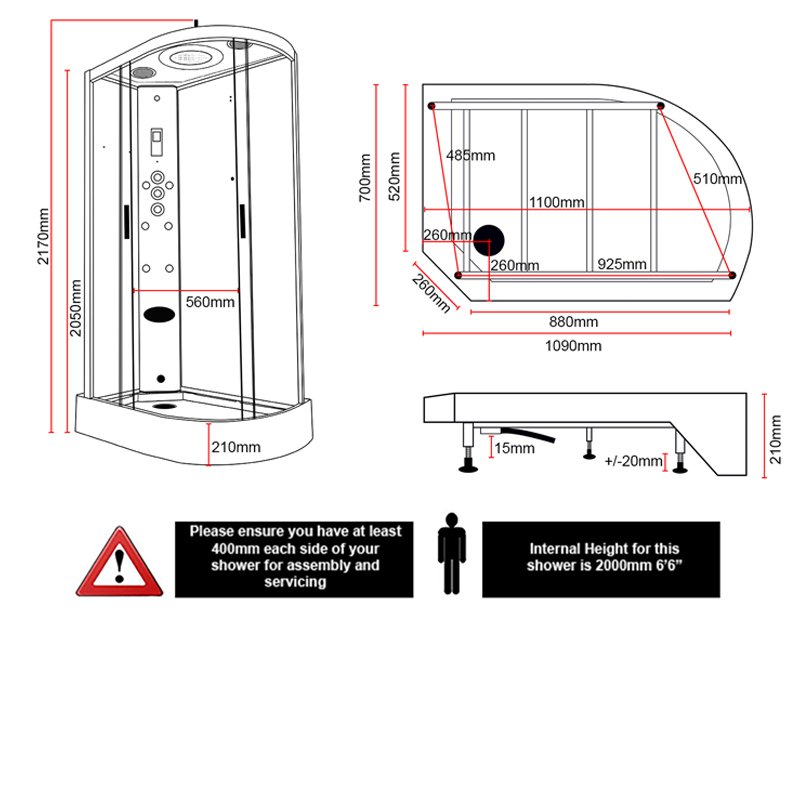 2170mm
2050mm
560mm
210mm
700mm
520mm
485mm
510mm
1100mm
260mm
260mm
925mm
260mm
880mm
1090mm
15mm
+/-20mm
210mm

Please ensure you have at least 400mm each side of your shower for assembly and servicing

Internal Height for this shower is 2000mm 6'6"