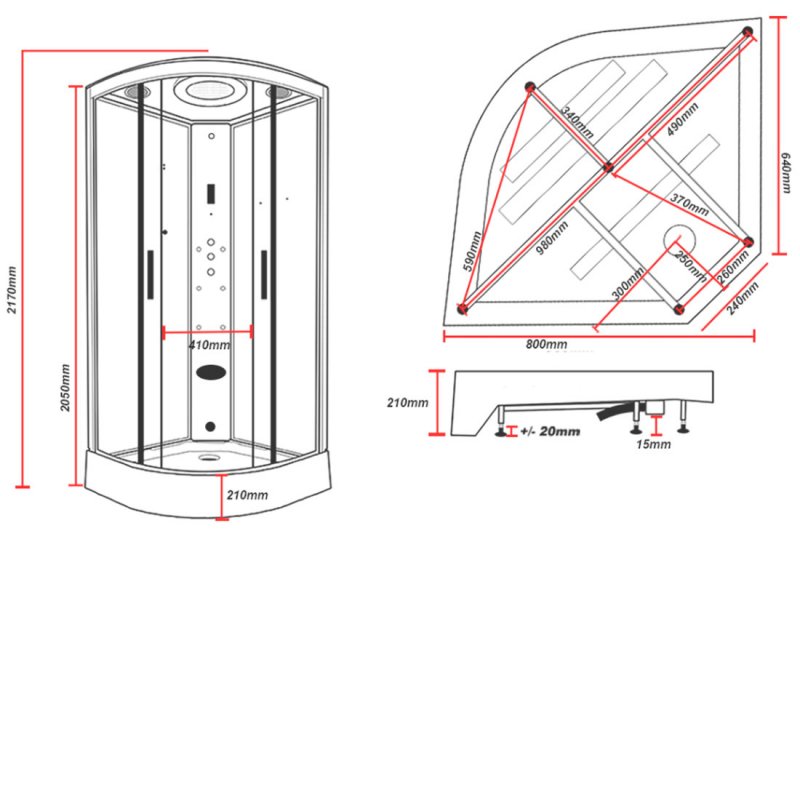 2170mm
2050mm
410mm
210mm
340mm
490mm
640mm
370mm
590mm
980mm
250mm
260mm
300mm
240mm
800mm
210mm
+/- 20mm
15mm