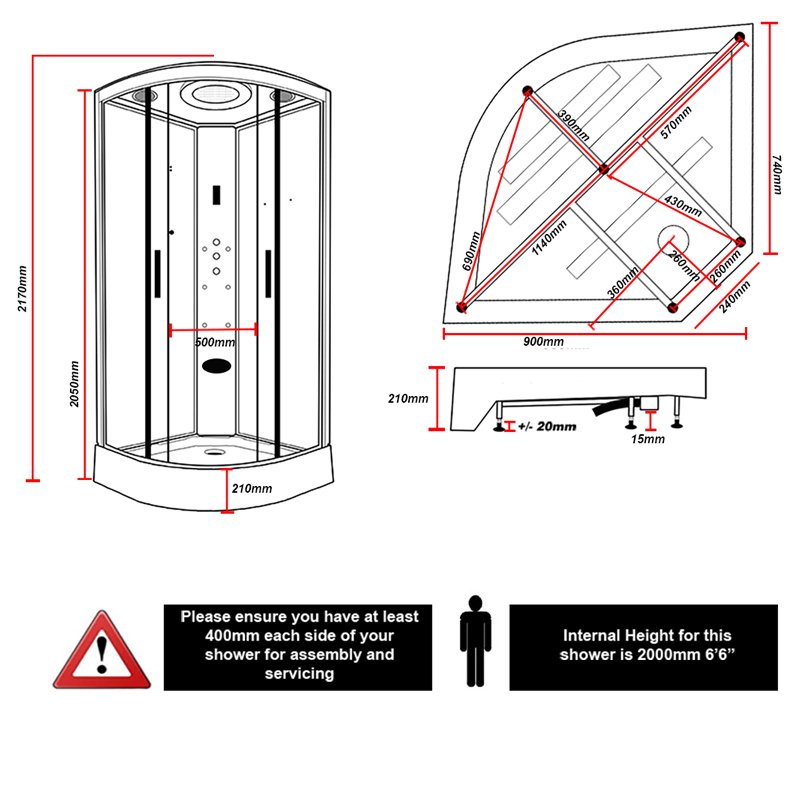 2170mm

2050mm

500mm

210mm

390mm

570mm

740mm

430mm

690mm

1140mm

260mm

260mm

360mm

240mm

900mm

210mm

+/- 20mm

15mm

Please ensure you have at least 400mm each side of your shower for assembly and servicing

Internal Height for this shower is 2000mm 6'6"