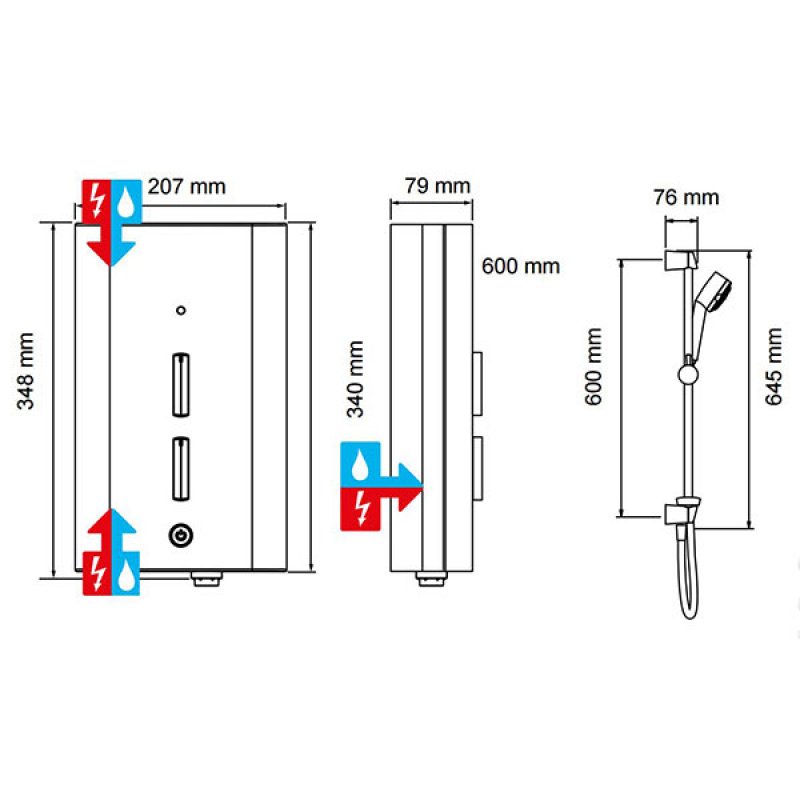 207 mm

348 mm

79 mm

600 mm

340 mm

76 mm

600 mm

645 mm