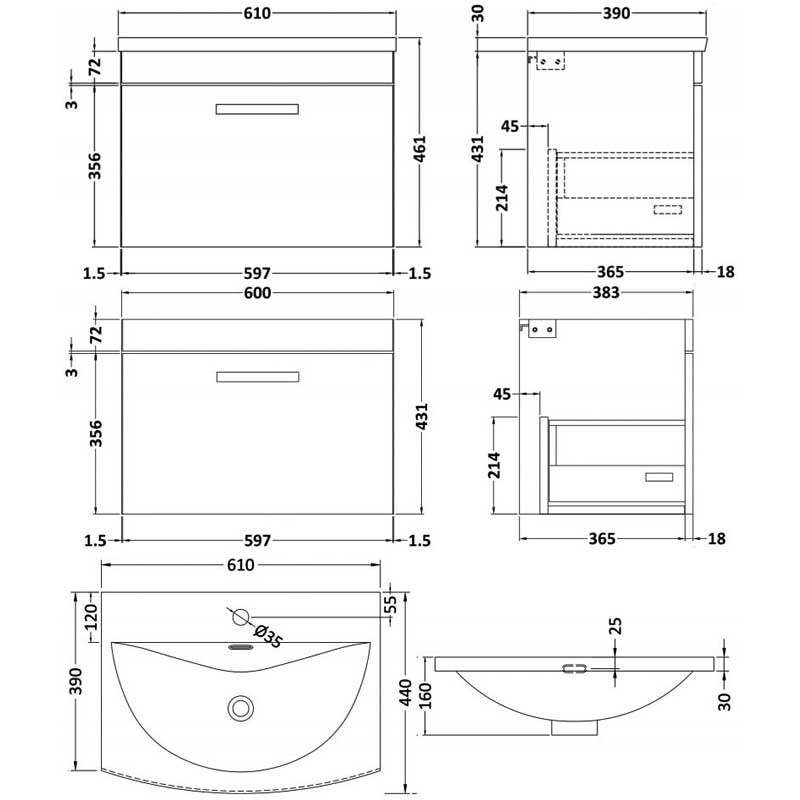 610
72
3
356
461
1.5
597
1.5
30
390
45
431
214
365
18
600
72
3
356
431
1.5
597
1.5
383
45
214
365
18
610
120
55
Ø35
390
440
25
160
30