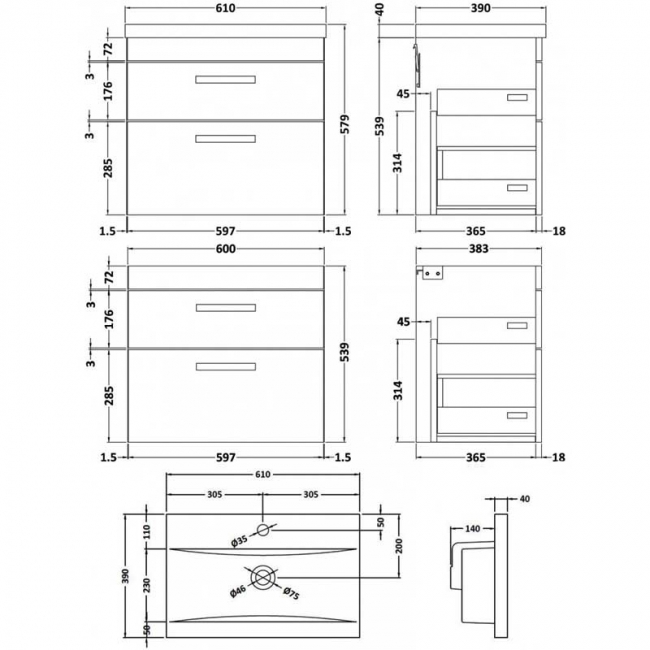 610
72
3
176
3
285
579
1.5
597
1.5

40
390
45
539
314
365
18

600
72
3
176
3
285
539
1.5
597
1.5

383
45
314
365
18

610
305
305
110
390
230
50
Ø35
Ø46
Ø75
50
200

40
140