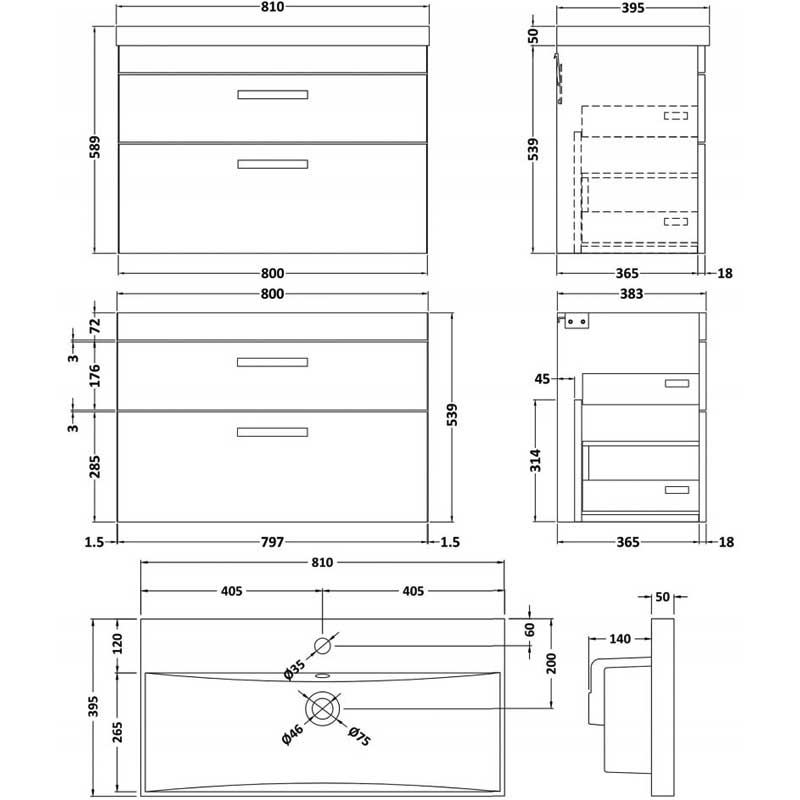 810
589
800
395
50
539
365
18
800
72
3
176
3
285
539
1.5
797
1.5
383
45
314
365
18
810
405
405
120
395
265
Ø35
Ø46
Ø75
60
200
50
140