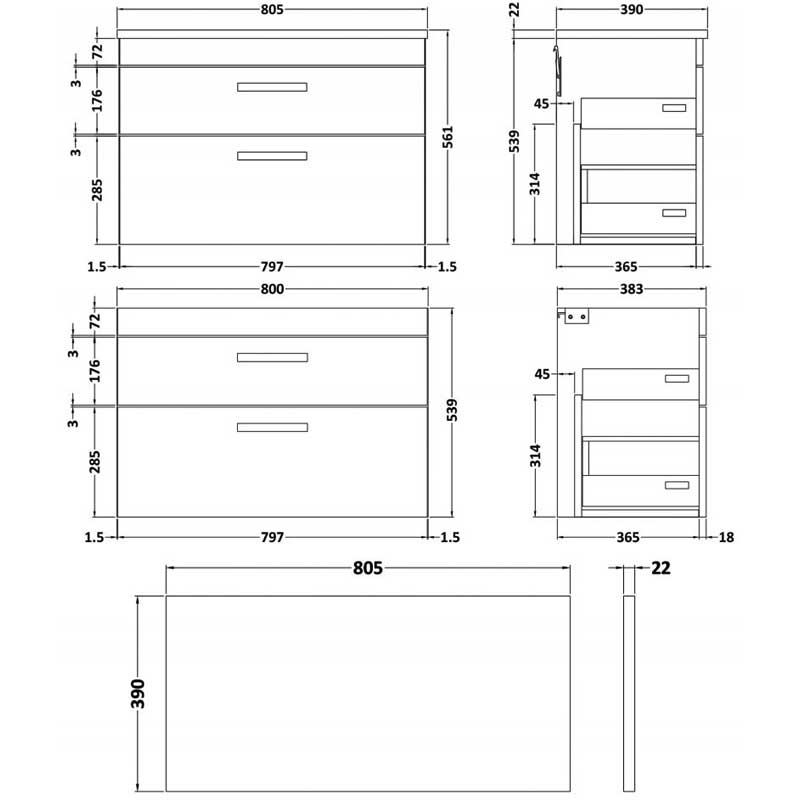 805
72
3
176
3
285
561
1.5
797
1.5
22
390
45
539
314
365
800
72
3
176
3
285
539
1.5
797
1.5
383
45
314
365
18
805
22
390