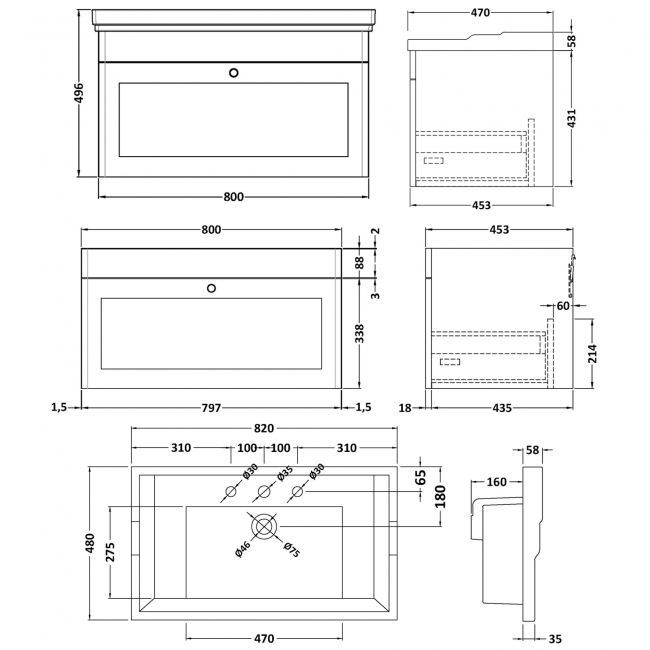 496
800
470
58
431
453
800
2
88
3
338
1,5
797
1,5
453
60
214
18
435
820
310
100
100
310
Ø30
Ø35
Ø30
65
180
480
275
Ø46
Ø75
470
58
160
35