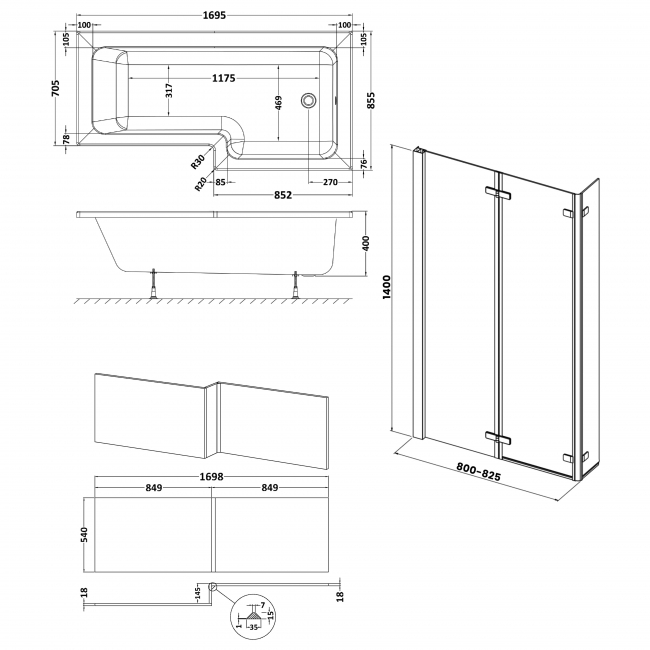 1695
100
100
105
105
705
1175
317
469
855
78
76
R30
R20
85
270
852
400
1400
800~825
1698
849
849
540
18
145
18
7
15
1
35