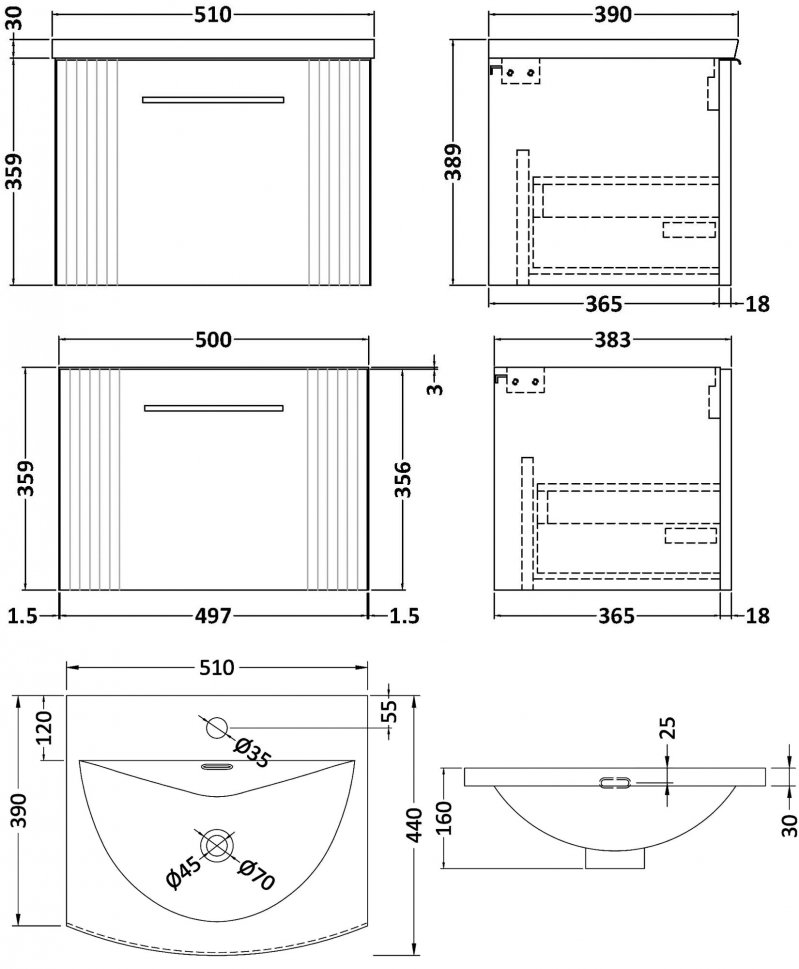 510
30
359
390
389
365
18
500
3
359
356
1.5
497
1.5
383
365
18
510
120
55
Ø35
390
440
Ø45
Ø70
25
160
30