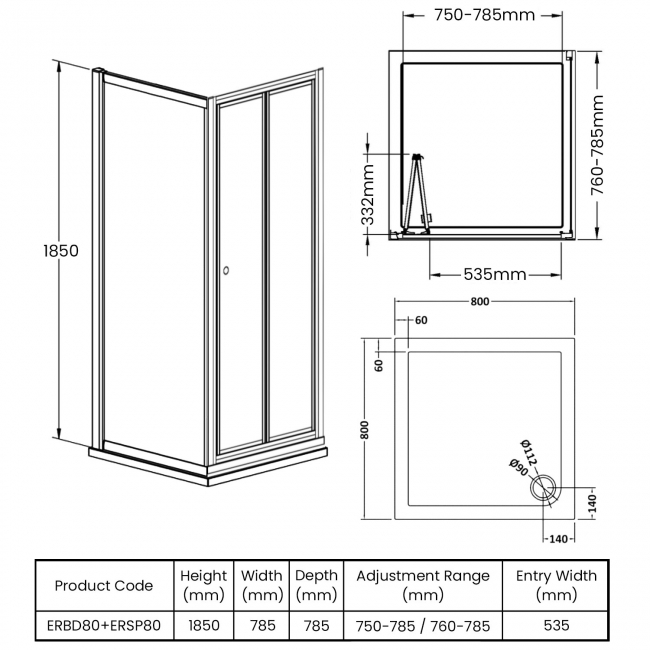 1850

750-785mm

760-785mm

332mm

535mm

800

60

60

800

Ø112

Ø90

140

140

| Product Code | Height (mm) | Width (mm) | Depth (mm) | Adjustment Range (mm) | Entry Width (mm) |
|---|---|---|---|---|---|
| ERBD80+ERSP80 | 1850 | 785 | 785 | 750-785 / 760-785 | 535 |