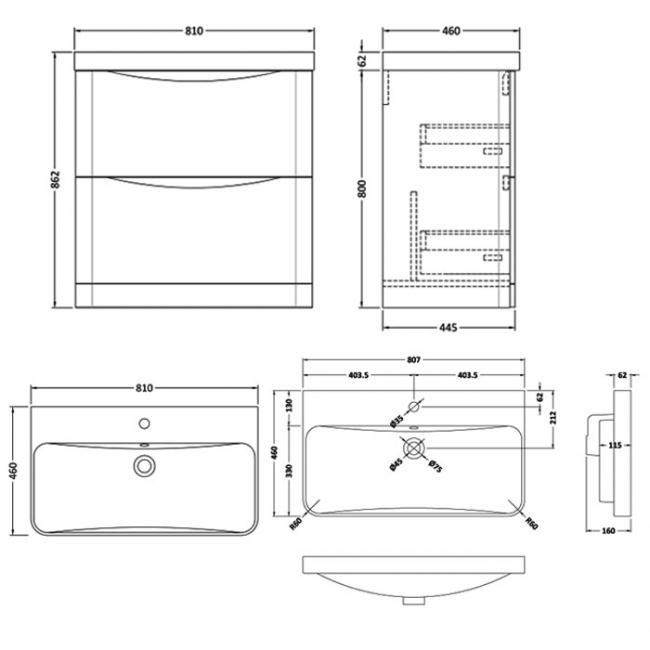 810
862
460
62
800
445
810
460
807
403.5
403.5
130
460
330
62
212
Ø35
Ø45
Ø75
R60
R60
62
115
160