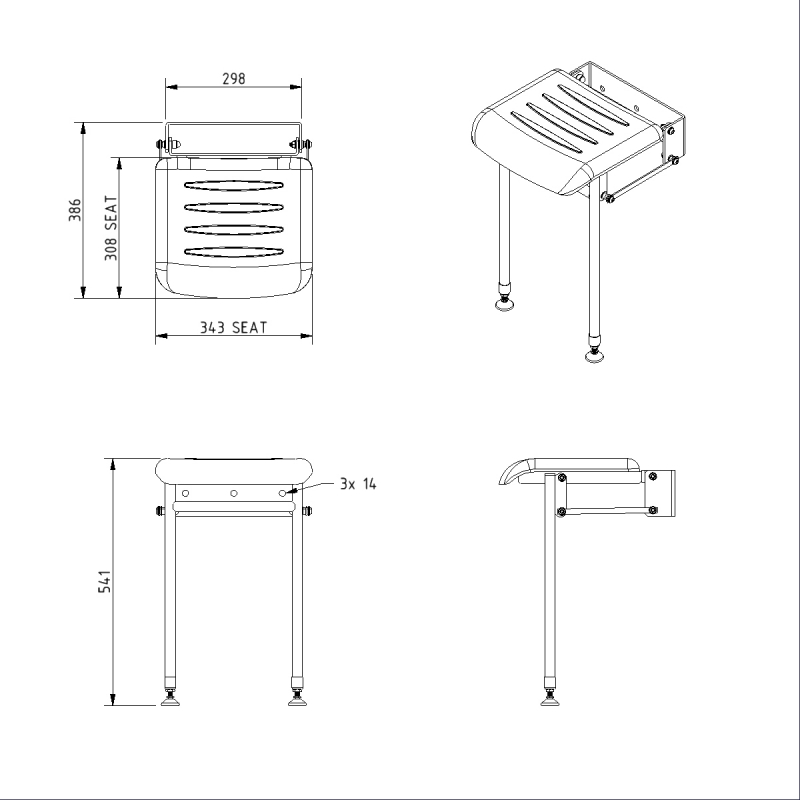 298

386

308 SEAT

343 SEAT

3x 14

541