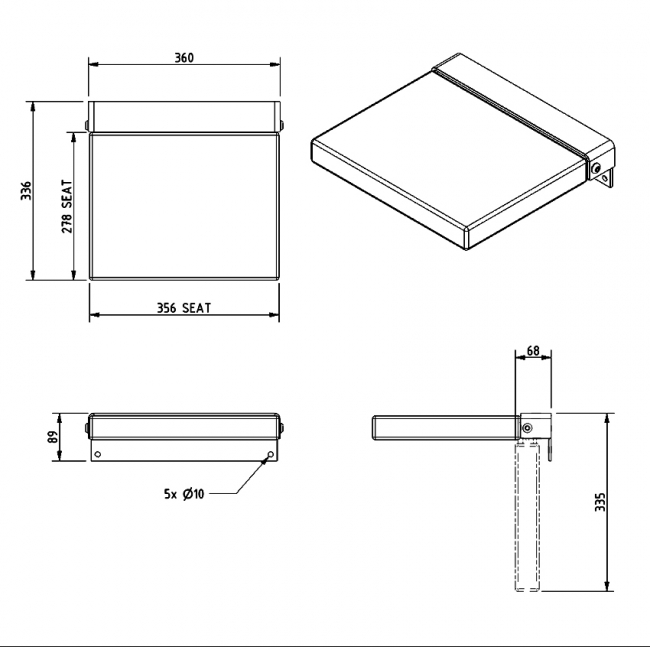 360
336
278 SEAT
356 SEAT
68
89
5x Ø10
335