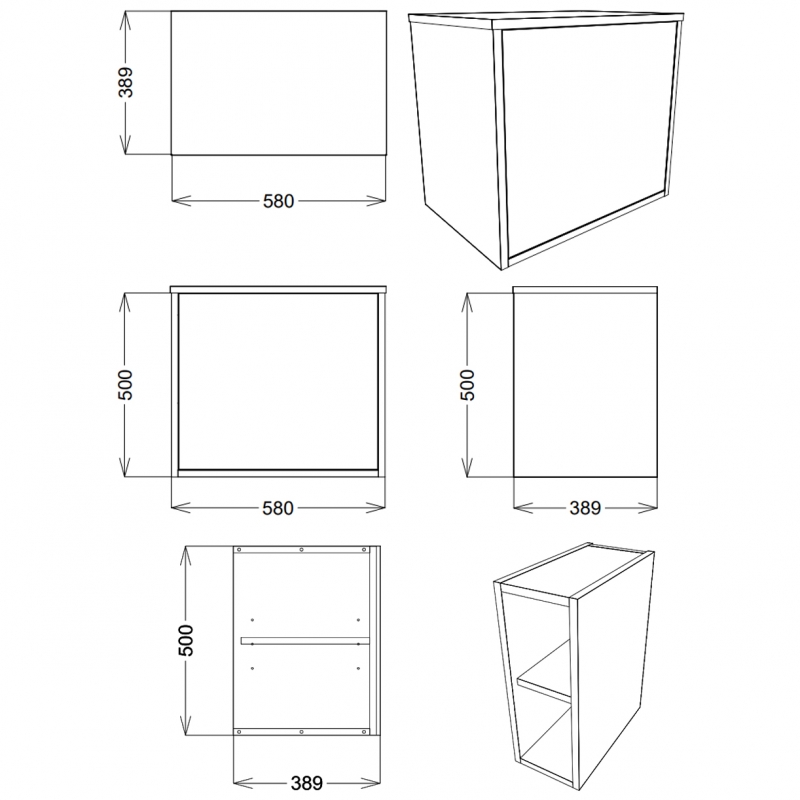 389
580
500
580
500
389
500
389