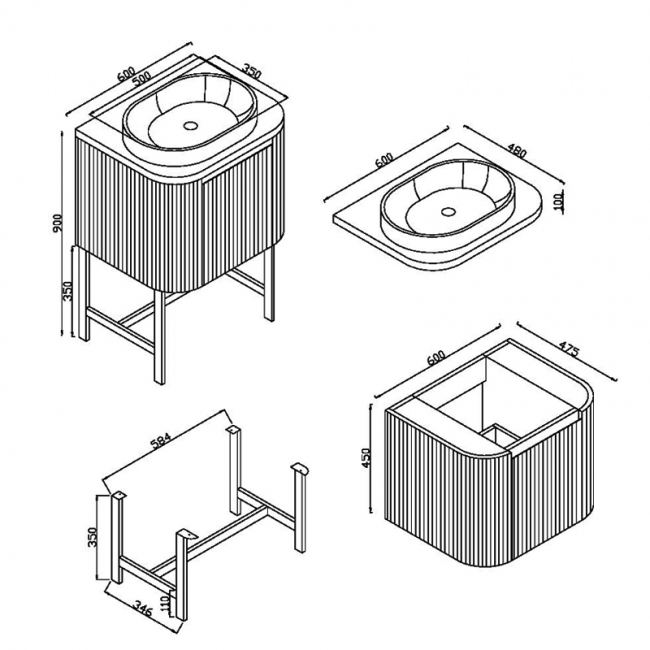 600
500
350
900
350
600
480
100
600
475
450
584
350
346
110